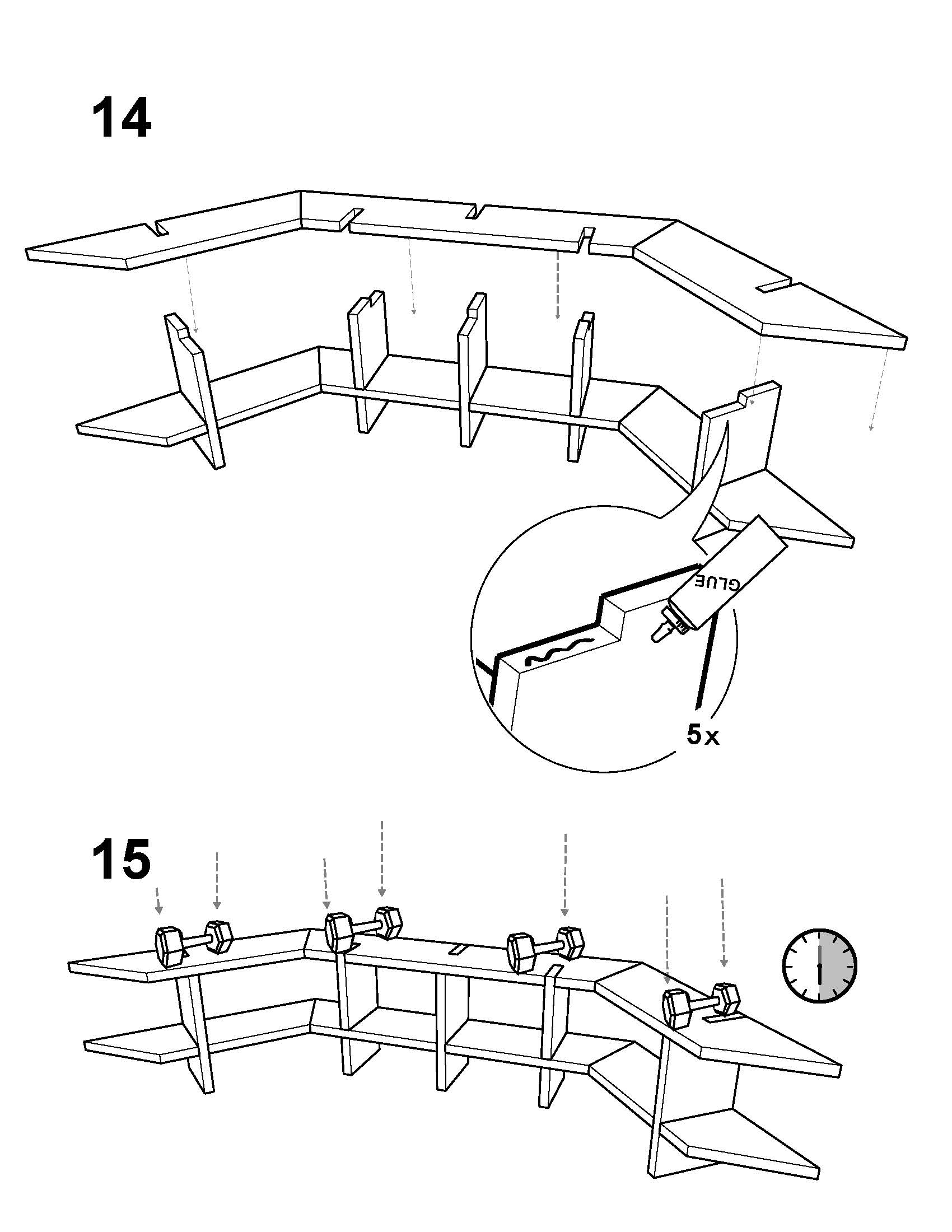 14

GLUE

5x

15