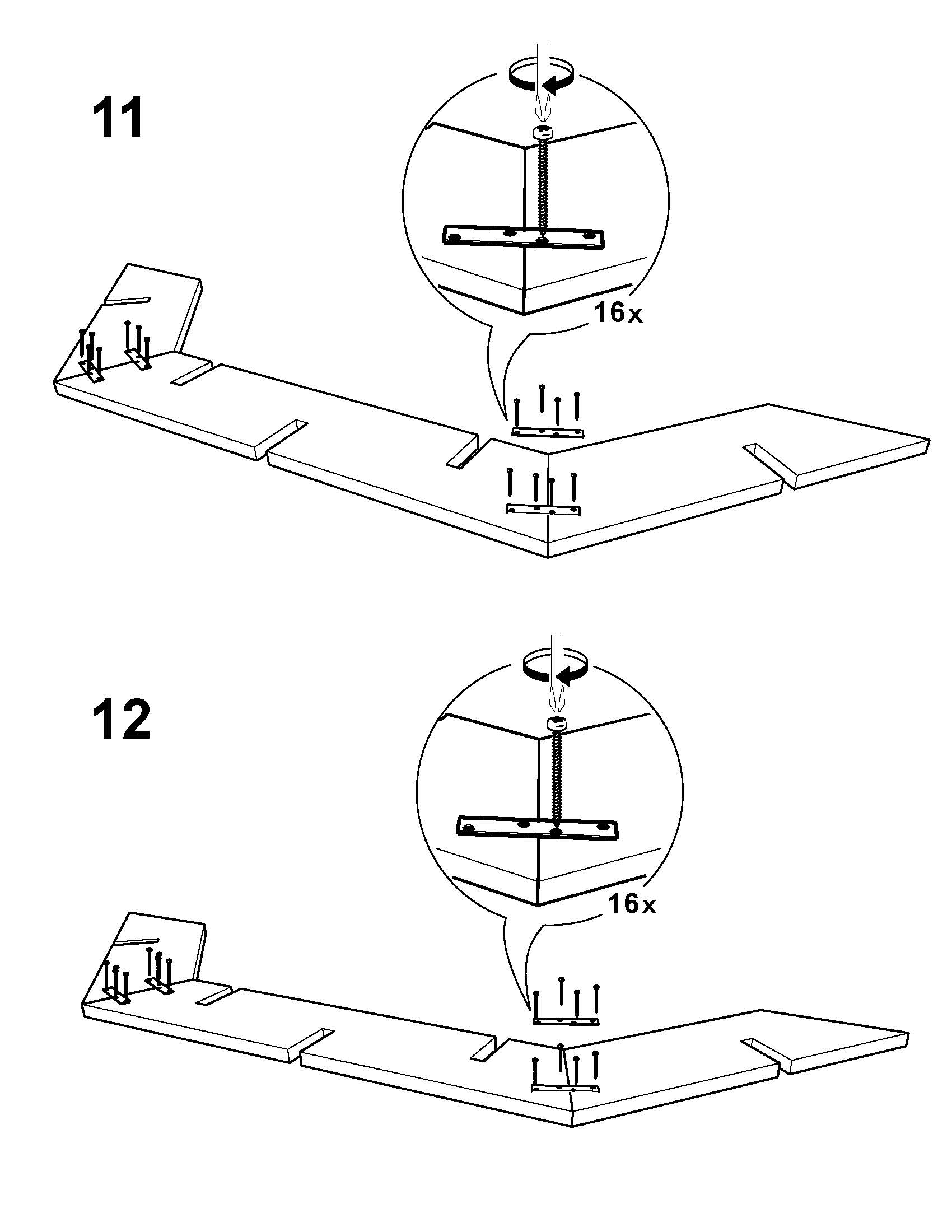 11

16x

12

16x